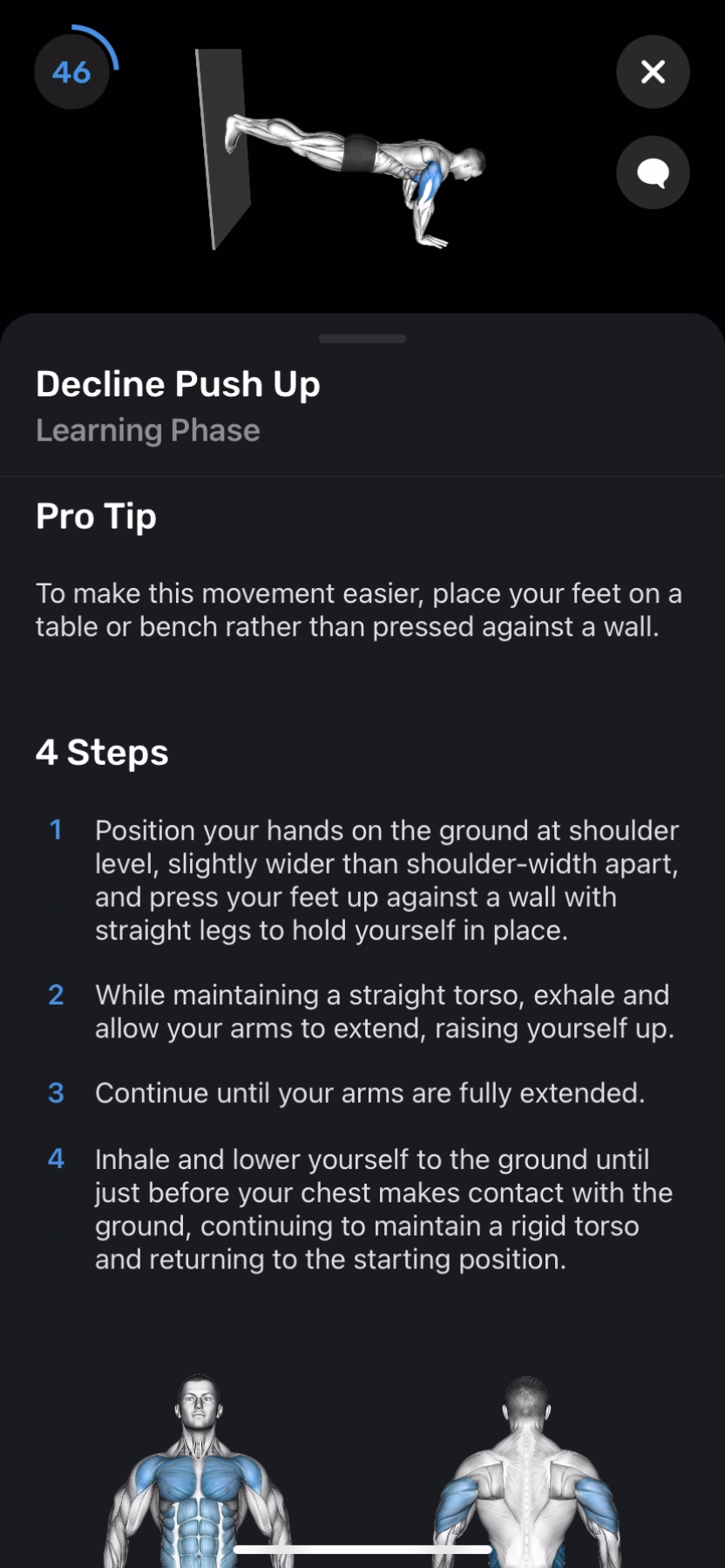 46

Decline Push Up
Learning Phase

Pro Tip

To make this movement easier, place your feet on a table or bench rather than pressed against a wall.

4 Steps

1 Position your hands on the ground at shoulder level, slightly wider than shoulder-width apart, and press your feet up against a wall with straight legs to hold yourself in place.

2 While maintaining a straight torso, exhale and allow your arms to extend, raising yourself up.

3 Continue until your arms are fully extended.

4 Inhale and lower yourself to the ground until just before your chest makes contact with the ground, continuing to maintain a rigid torso and returning to the starting position.